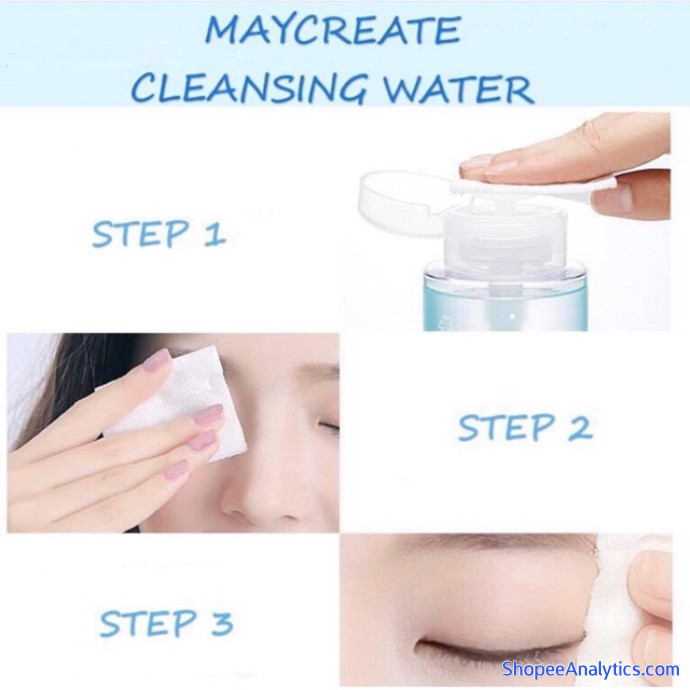 MAYCREATE
CLEANSING WATER

STEP 1

STEP 2

STEP 3

ShopeeAnalytics.com