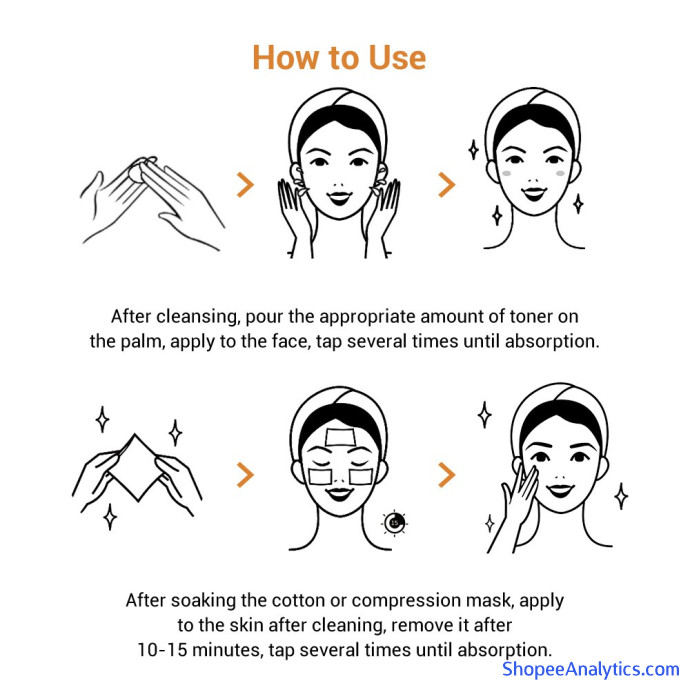 How to Use

After cleansing, pour the appropriate amount of toner on the palm, apply to the face, tap several times until absorption.

15

After soaking the cotton or compression mask, apply to the skin after cleaning, remove it after 10-15 minutes, tap several times until absorption.

ShopeeAnalytics.com