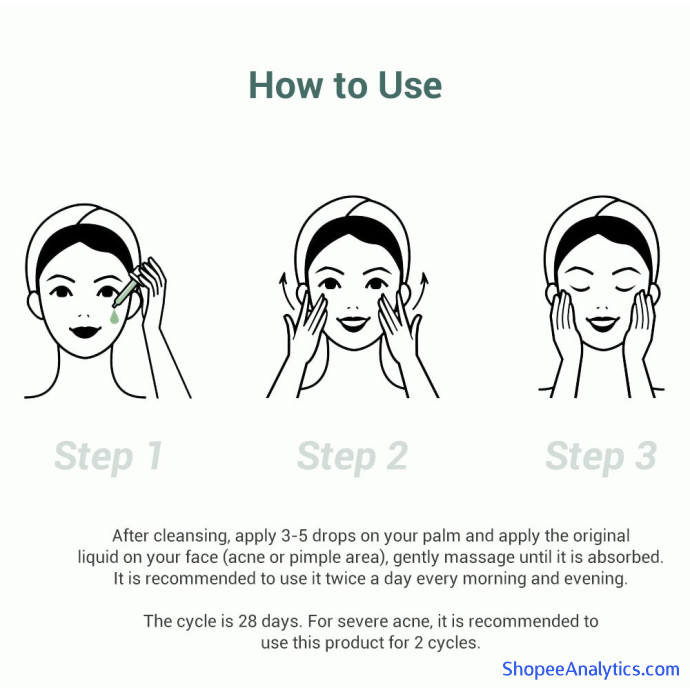 How to Use

Step 1

Step 2

Step 3

After cleansing, apply 3-5 drops on your palm and apply the original liquid on your face (acne or pimple area), gently massage until it is absorbed. It is recommended to use it twice a day every morning and evening.

The cycle is 28 days. For severe acne, it is recommended to use this product for 2 cycles.

ShopeeAnalytics.com