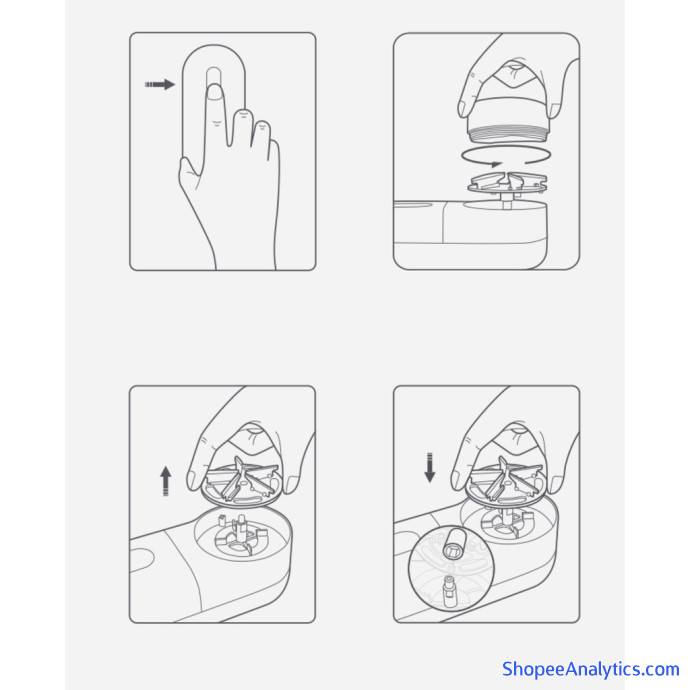 ShopeeAnalytics.com