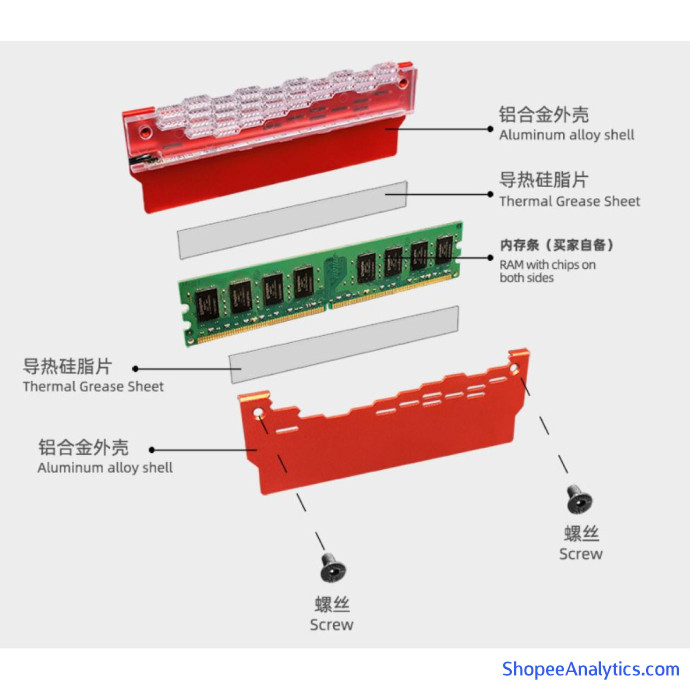 铝合金外壳
Aluminum alloy shell

导热硅脂片
Thermal Grease Sheet

内存条（买家自备）
RAM with chips on both sides

导热硅脂片
Thermal Grease Sheet

铝合金外壳
Aluminum alloy shell

螺丝
Screw

螺丝
Screw

ShopeeAnalytics.com