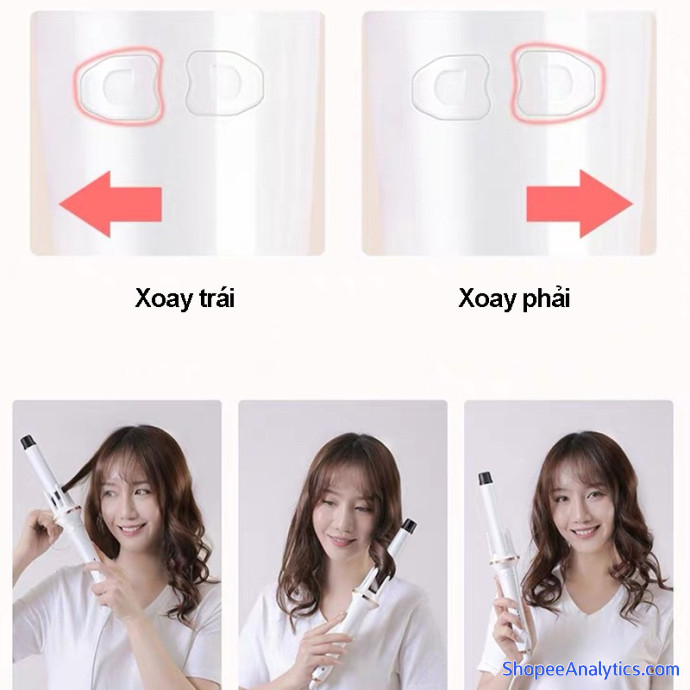 Xoay trái

Xoay phải

ShopeeAnalytics.com