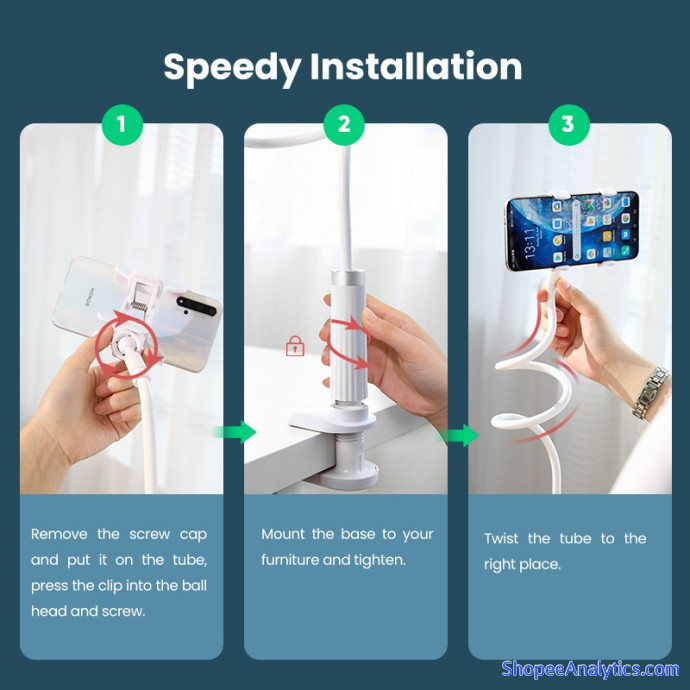 Speedy Installation

1

HONOR

Remove the screw cap and put it on the tube, press the clip into the ball head and screw.

2

Mount the base to your furniture and tighten.

3

13:11

Twist the tube to the right place.

ShopeeAnalytics.com