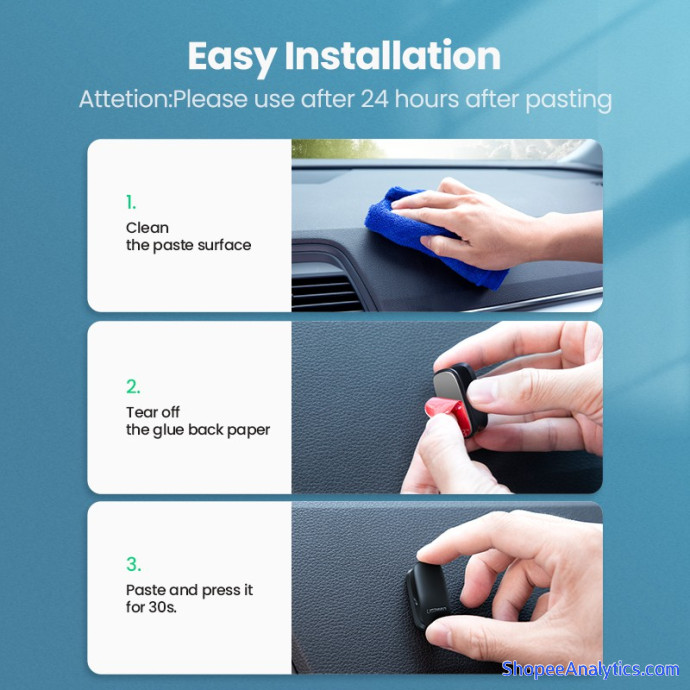 Easy Installation

Attetion:Please use after 24 hours after pasting

1.
Clean
the paste surface

2.
Tear off
the glue back paper

3.
Paste and press it
for 30s.

UGREEN

ShopeeAnalytics.com