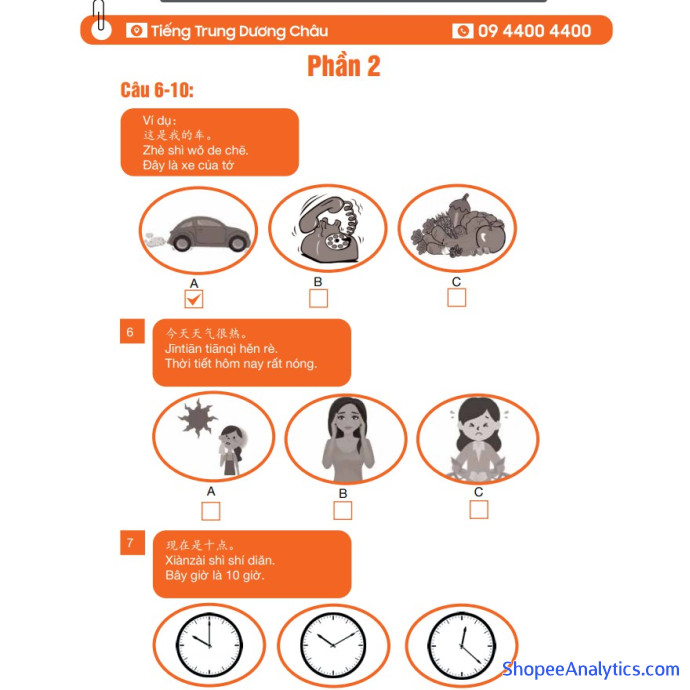 Tiếng Trung Dương Châu 09 4400 4400

Phần 2

Câu 6-10:

Ví dụ:
这是我的车。
Zhè shì wǒ de chē.
Đây là xe của tớ

A B C

6 今天天气很热。
Jīntiān tiānqì hěn rè.
Thời tiết hôm nay rất nóng.

A B C

7 现在是十点。
Xiànzài shì shí diǎn.
Bây giờ là 10 giờ.

ShopeeAnalytics.com