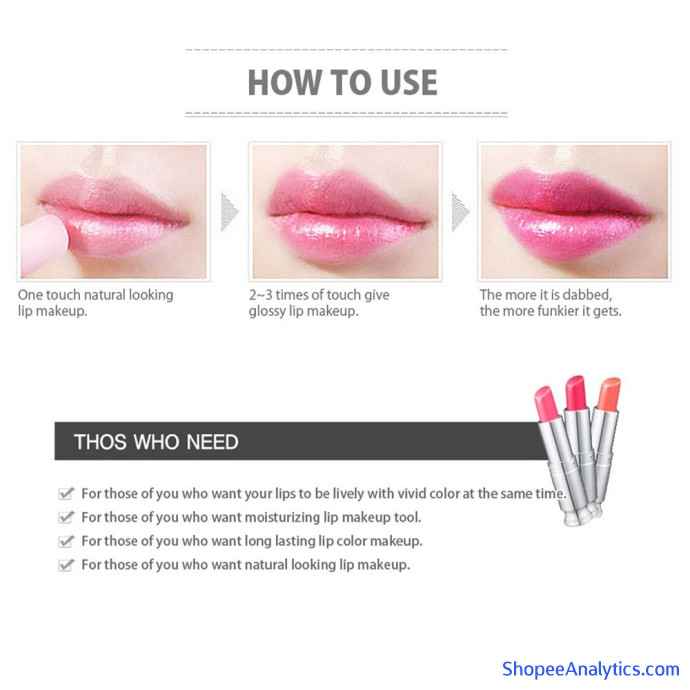 HOW TO USE

One touch natural looking lip makeup.

2~3 times of touch give glossy lip makeup.

The more it is dabbed, the more funkier it gets.

THOS WHO NEED

For those of you who want your lips to be lively with vivid color at the same time.

For those of you who want moisturizing lip makeup tool.

For those of you who want long lasting lip color makeup.

For those of you who want natural looking lip makeup.

ShopeeAnalytics.com