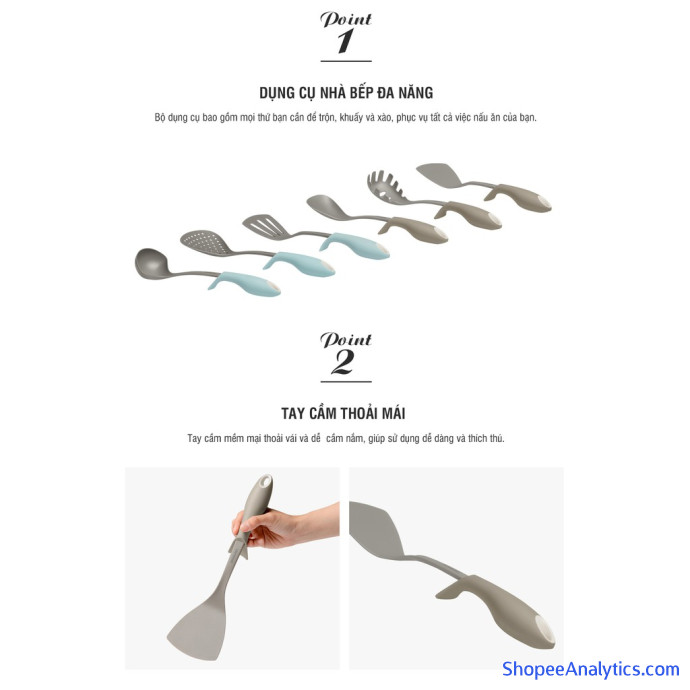 Point
1

DỤNG CỤ NHÀ BẾP ĐA NĂNG

Bộ dụng cụ bao gồm mọi thứ bạn cần để trộn, khuấy và xào, phục vụ tất cả việc nấu ăn của bạn.

Point
2

TAY CẦM THOẢI MÁI

Tay cầm mềm mại thoải vái và dễ  cầm nắm, giúp sử dụng dễ dàng và thích thú.

ShopeeAnalytics.com