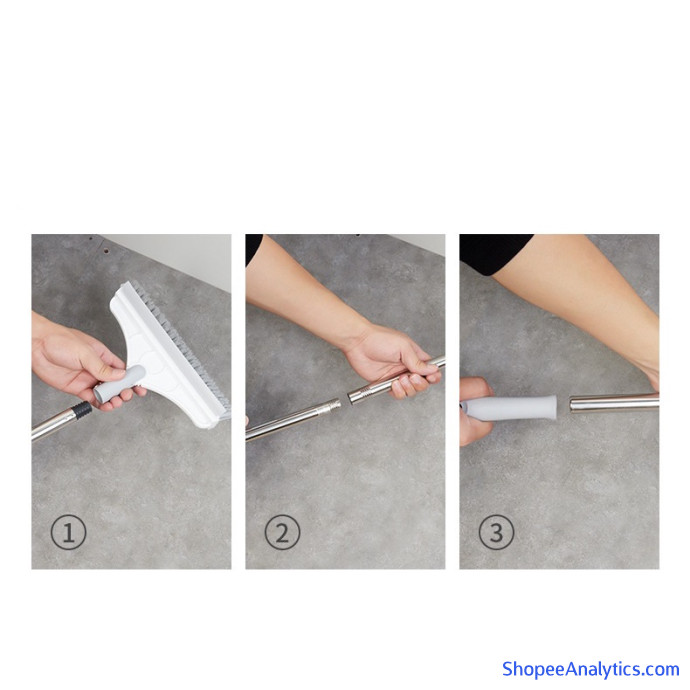 ①

②

③

ShopeeAnalytics.com