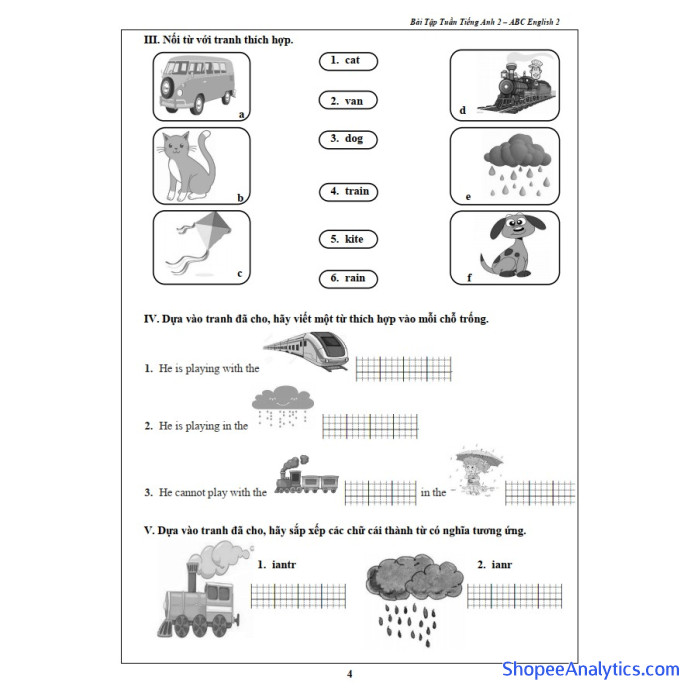 Bài Tập Tuần Tiếng Anh 2 – ABC English 2

III. Nối từ với tranh thích hợp.

a

b

c

1. cat

2. van

3. dog

4. train

5. kite

6. rain

d

e

f

IV. Dựa vào tranh đã cho, hãy viết một từ thích hợp vào mỗi chỗ trống.

1. He is playing with the

2. He is playing in the

3. He cannot play with the in the

V. Dựa vào tranh đã cho, hãy sắp xếp các chữ cái thành từ có nghĩa tương ứng.

1. iantr

2. ianr

4

ShopeeAnalytics.com