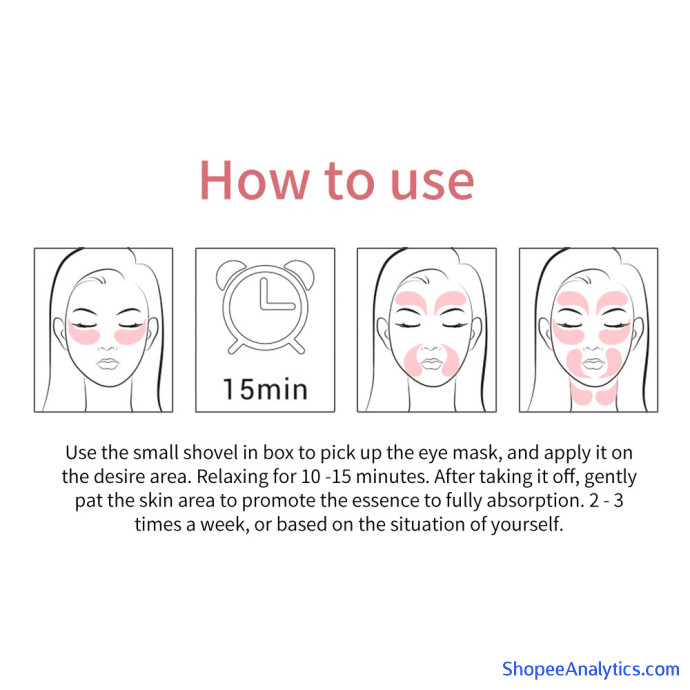 How to use

15min

Use the small shovel in box to pick up the eye mask, and apply it on the desire area. Relaxing for 10 -15 minutes. After taking it off, gently pat the skin area to promote the essence to fully absorption. 2 - 3 times a week, or based on the situation of yourself.

ShopeeAnalytics.com