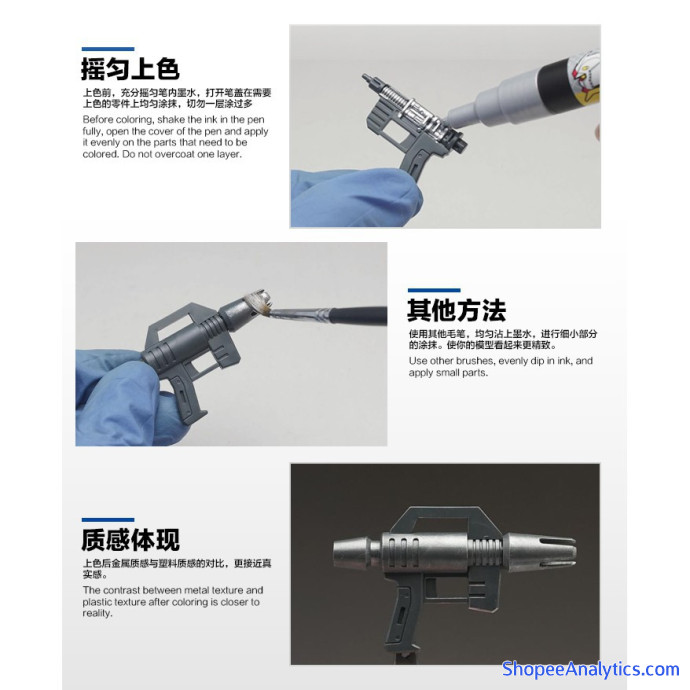 摇匀上色

上色前，充分摇匀笔内墨水，打开笔盖在需要上色的零件上均匀涂抹，切勿一层涂过多

Before coloring, shake the ink in the pen fully, open the cover of the pen and apply it evenly on the parts that need to be colored. Do not overcoat one layer.

其他方法

使用其他毛笔，均匀沾上墨水，进行细小部分的涂抹。使你的模型看起来更精致。

Use other brushes, evenly dip in ink, and apply small parts.

质感体现

上色后金属质感与塑料质感的对比，更接近真实感。

The contrast between metal texture and plastic texture after coloring is closer to reality.

ShopeeAnalytics.com