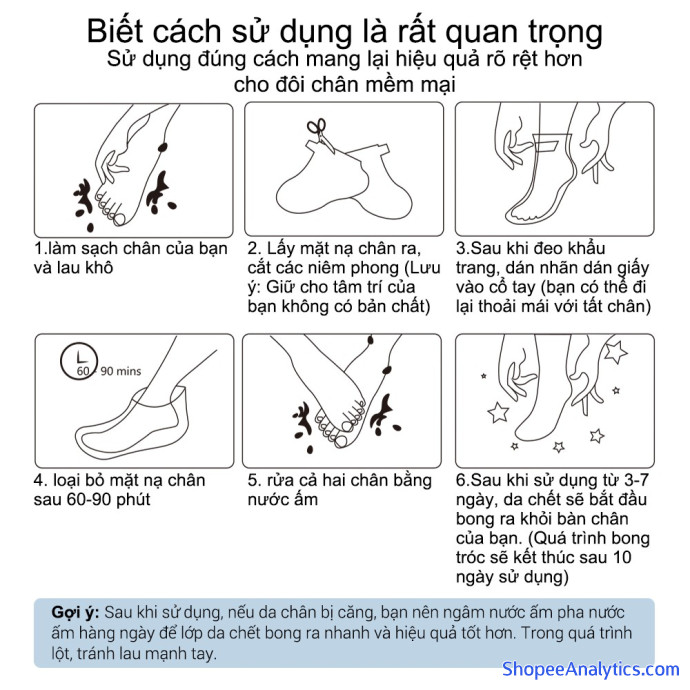 Biết cách sử dụng là rất quan trọng
Sử dụng đúng cách mang lại hiệu quả rõ rệt hơn cho đôi chân mềm mại

1.làm sạch chân của bạn và lau khô

2. Lấy mặt nạ chân ra, cắt các niêm phong (Lưu ý: Giữ cho tâm trí của bạn không có bản chất)

3.Sau khi đeo khẩu trang, dán nhãn dán giấy vào cổ tay (bạn có thể đi lại thoải mái với tất chân)

60 90 mins

4. loại bỏ mặt nạ chân sau 60-90 phút

5. rửa cả hai chân bằng nước ấm

6.Sau khi sử dụng từ 3-7 ngày, da chết sẽ bắt đầu bong ra khỏi bàn chân của bạn. (Quá trình bong tróc sẽ kết thúc sau 10 ngày sử dụng)

Gợi ý: Sau khi sử dụng, nếu da chân bị căng, bạn nên ngâm nước ấm pha nước ấm hàng ngày để lớp da chết bong ra nhanh và hiệu quả tốt hơn. Trong quá trình lột, tránh lau mạnh tay.

ShopeeAnalytics.com