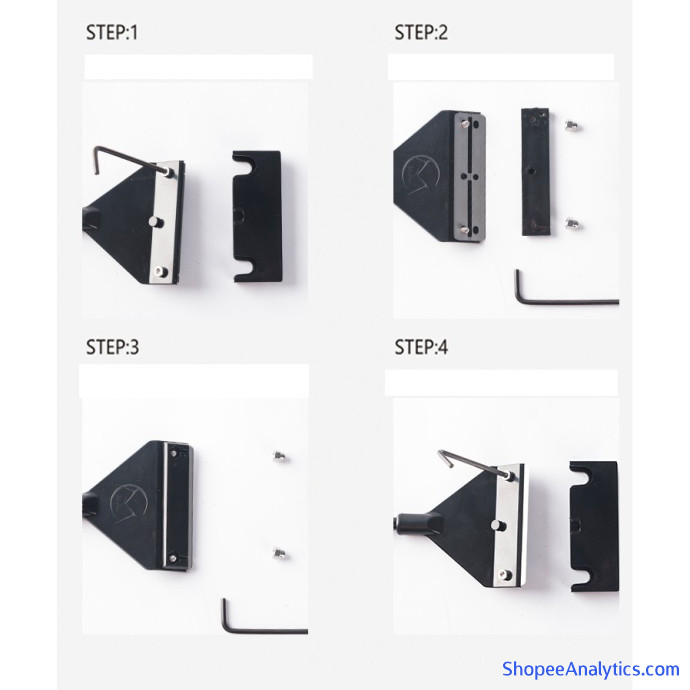 STEP:1

STEP:2

STEP:3

STEP:4

ShopeeAnalytics.com