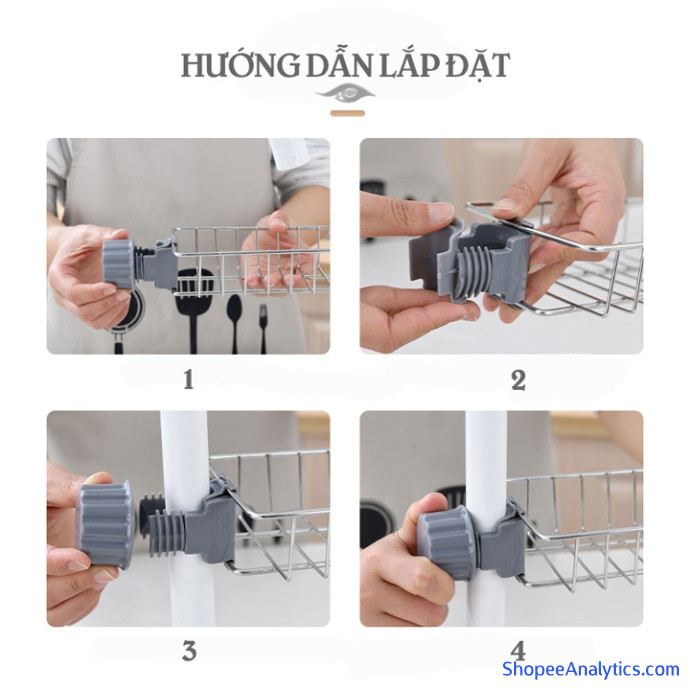 HƯỚNG DẪN LẮP ĐẶT

1

2

3

4

ShopeeAnalytics.com