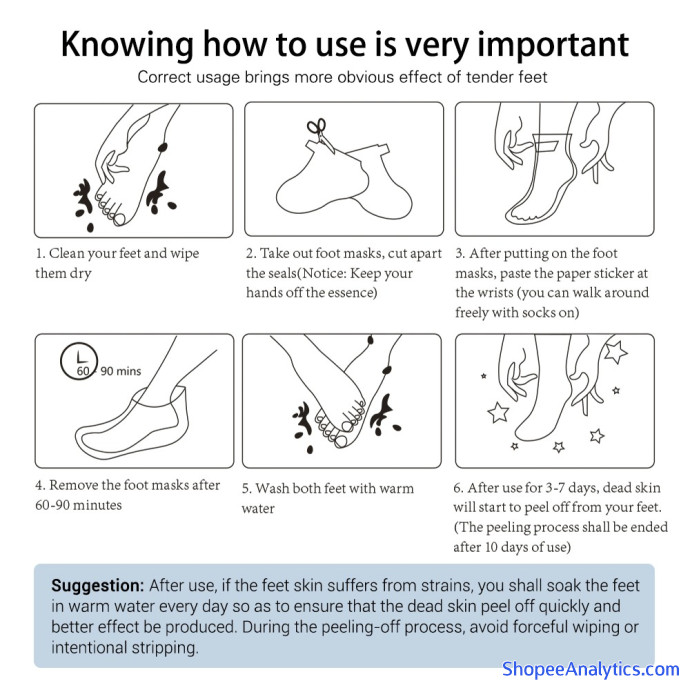 Knowing how to use is very important

Correct usage brings more obvious effect of tender feet

1. Clean your feet and wipe them dry

2. Take out foot masks, cut apart the seals(Notice: Keep your hands off the essence)

3. After putting on the foot masks, paste the paper sticker at the wrists (you can walk around freely with socks on)

60 90 mins

4. Remove the foot masks after 60-90 minutes

5. Wash both feet with warm water

6. After use for 3-7 days, dead skin will start to peel off from your feet. (The peeling process shall be ended after 10 days of use)

Suggestion: After use, if the feet skin suffers from strains, you shall soak the feet in warm water every day so as to ensure that the dead skin peel off quickly and better effect be produced. During the peeling-off process, avoid forceful wiping or intentional stripping.

ShopeeAnalytics.com