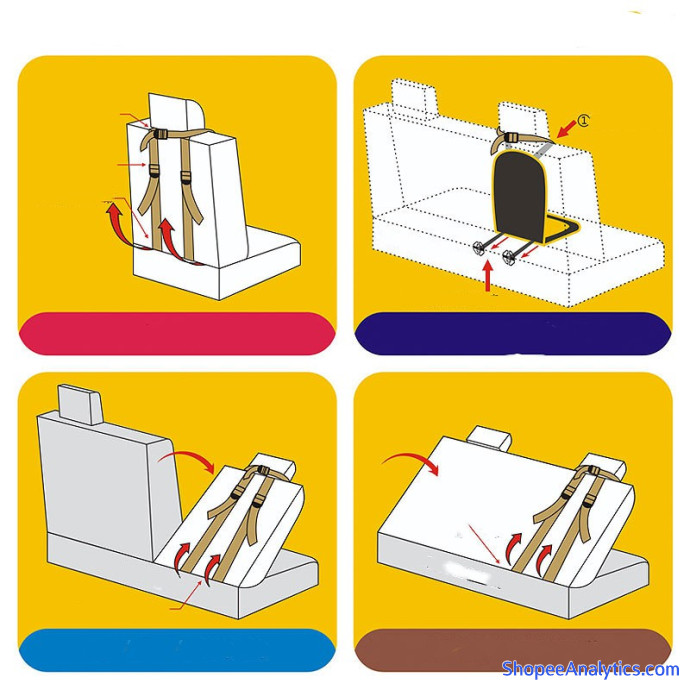 ①

ShopeeAnalytics.com