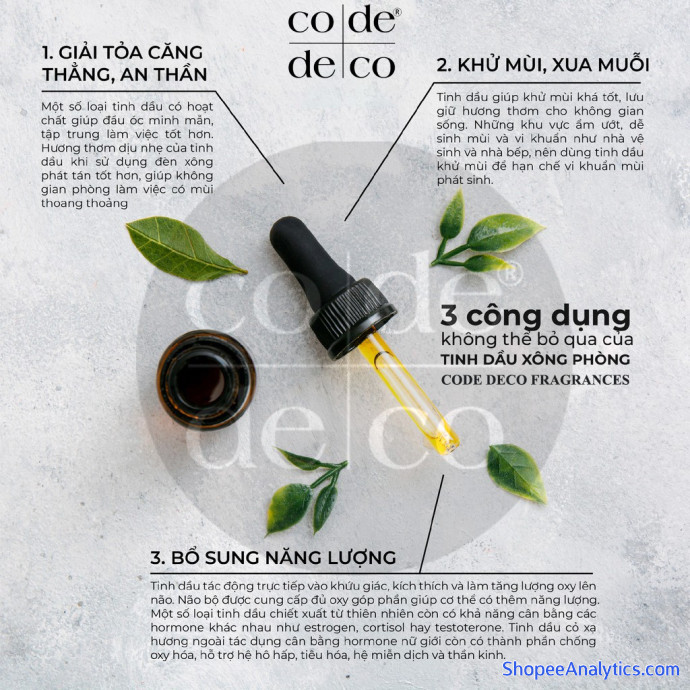 co de®
de co

1. GIẢI TỎA CĂNG THẲNG, AN THẦN

Một số loại tinh dầu có hoạt chất giúp đầu óc minh mẫn, tập trung làm việc tốt hơn. Hương thơm dịu nhẹ của tinh dầu khi sử dụng đèn xông phát tán tốt hơn, giúp không gian phòng làm việc có mùi thoang thoảng

2. KHỬ MÙI, XUA MUỖI

Tinh dầu giúp khử mùi khá tốt, lưu giữ hương thơm cho không gian sống. Những khu vực ẩm ướt, dễ sinh mùi và vi khuẩn như nhà vệ sinh và nhà bếp, nên dùng tinh dầu khử mùi để hạn chế vi khuẩn mùi phát sinh.

co de®
de co

3 công dụng
không thể bỏ qua của
TINH DẦU XÔNG PHÒNG
CODE DECO FRAGRANCES

3. BỔ SUNG NĂNG LƯỢNG

Tinh dầu tác động trực tiếp vào khứu giác, kích thích và làm tăng lượng oxy lên não. Não bộ được cung cấp đủ oxy góp phần giúp cơ thể có thêm năng lượng. Một số loại tinh dầu chiết xuất từ thiên nhiên còn có khả năng cân bằng các hormone khác nhau như estrogen, cortisol hay testoterone. Tinh dầu cỏ xạ hương ngoài tác dụng cân bằng hormone nữ giới còn có thành phần chống oxy hóa, hỗ trợ hệ hô hấp, tiêu hóa, hệ miễn dịch và thần kinh.

ShopeeAnalytics.com