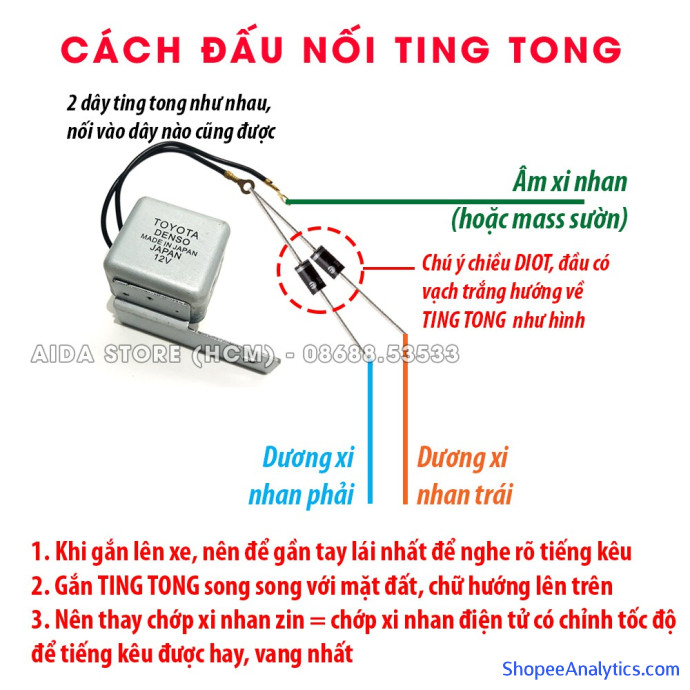 CÁCH ĐẤU NỐI TING TONG

2 dây ting tong như nhau, nối vào dây nào cũng được

TOYOTA DENSO MADE IN JAPAN JAPAN 12V

Âm xi nhan (hoặc mass sườn)

Chú ý chiều DIOT, đầu có vạch trắng hướng về TING TONG như hình

AIDA STORE (HCM) - 08688.53533

Dương xi nhan phải

Dương xi nhan trái

1. Khi gắn lên xe, nên để gần tay lái nhất để nghe rõ tiếng kêu
2. Gắn TING TONG song song với mặt đất, chữ hướng lên trên
3. Nên thay chớp xi nhan zin = chớp xi nhan điện tử có chỉnh tốc độ để tiếng kêu được hay, vang nhất

ShopeeAnalytics.com