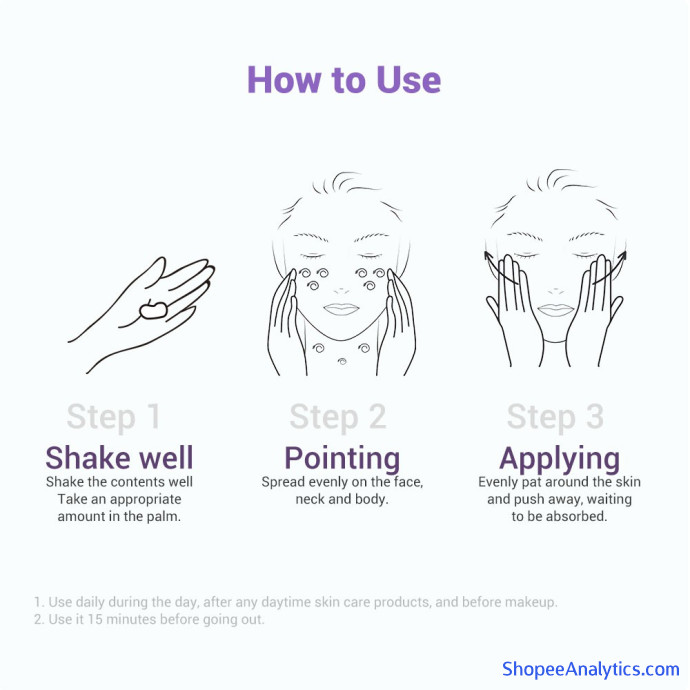 How to Use

Step 1
Shake well
Shake the contents well
Take an appropriate amount in the palm.

Step 2
Pointing
Spread evenly on the face, neck and body.

Step 3
Applying
Evenly pat around the skin and push away, waiting to be absorbed.

1. Use daily during the day, after any daytime skin care products, and before makeup.
2. Use it 15 minutes before going out.

ShopeeAnalytics.com