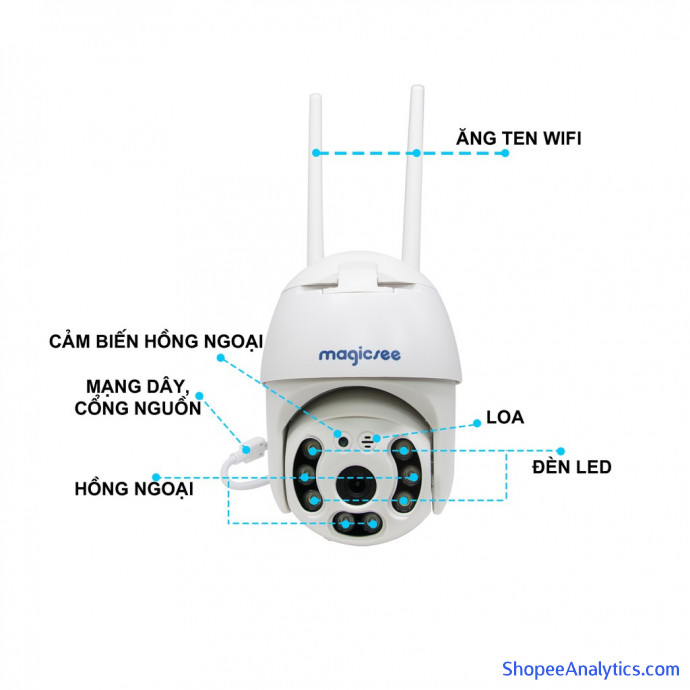 ĂNG TEN WIFI

CẢM BIẾN HỒNG NGOẠI

magicsee

MẠNG DÂY, CỔNG NGUỒN

LOA

ĐÈN LED

HỒNG NGOẠI

ShopeeAnalytics.com