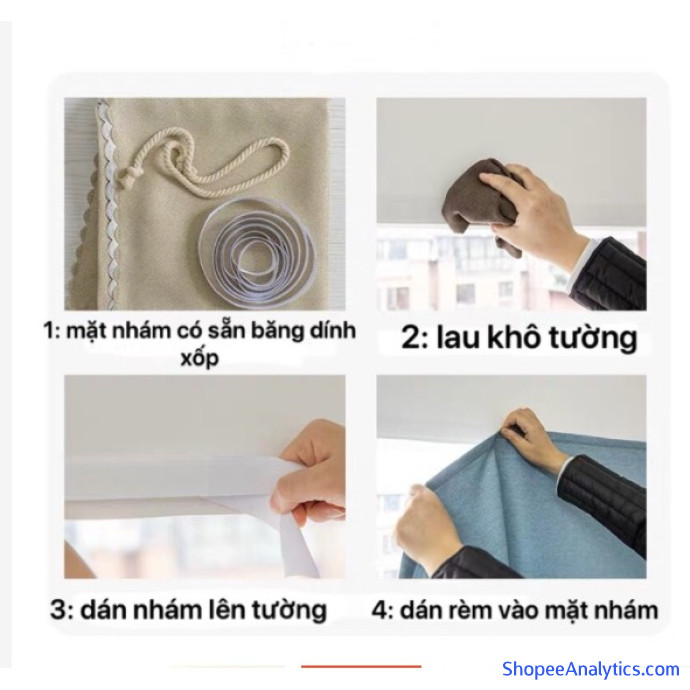 1: mặt nhám có sẵn băng dính xốp

2: lau khô tường

3: dán nhám lên tường

4: dán rèm vào mặt nhám

ShopeeAnalytics.com