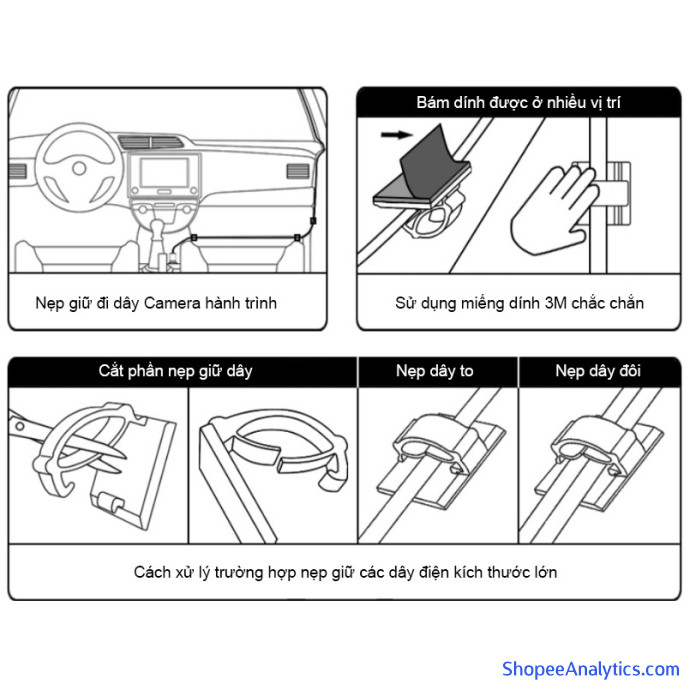 Nẹp giữ đi dây Camera hành trình

Bám dính được ở nhiều vị trí

Sử dụng miếng dính 3M chắc chắn

Cắt phần nẹp giữ dây

Nẹp dây to

Nẹp dây đôi

Cách xử lý trường hợp nẹp giữ các dây điện kích thước lớn

ShopeeAnalytics.com