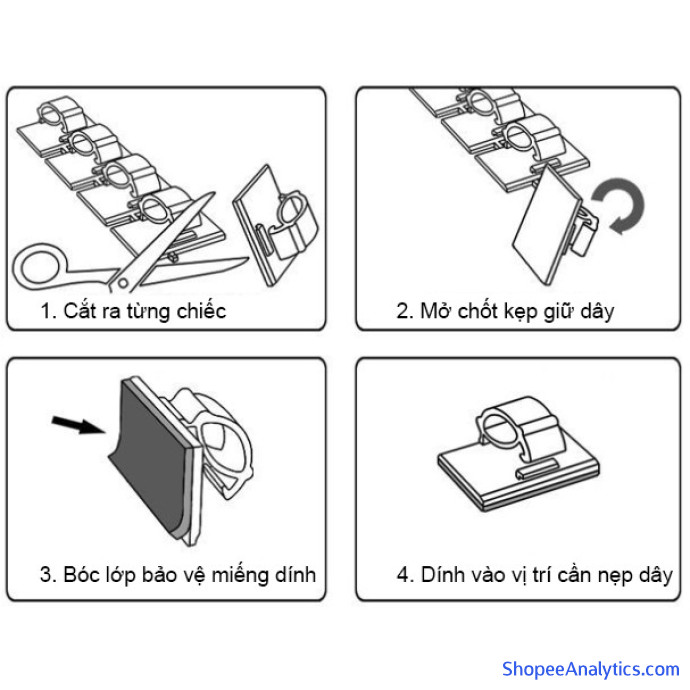 1. Cắt ra từng chiếc

2. Mở chốt kẹp giữ dây

3. Bóc lớp bảo vệ miếng dính

4. Dính vào vị trí cần nẹp dây

ShopeeAnalytics.com