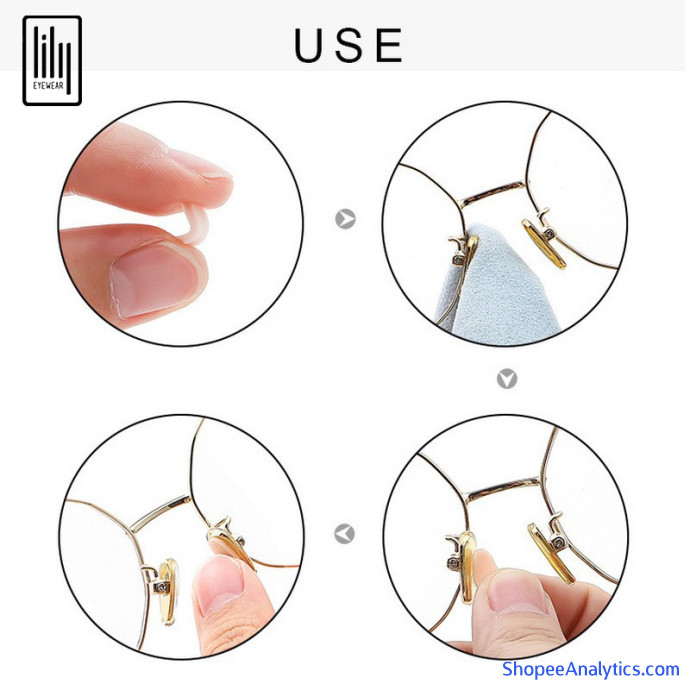 lily
EYEWEAR

USE

ShopeeAnalytics.com