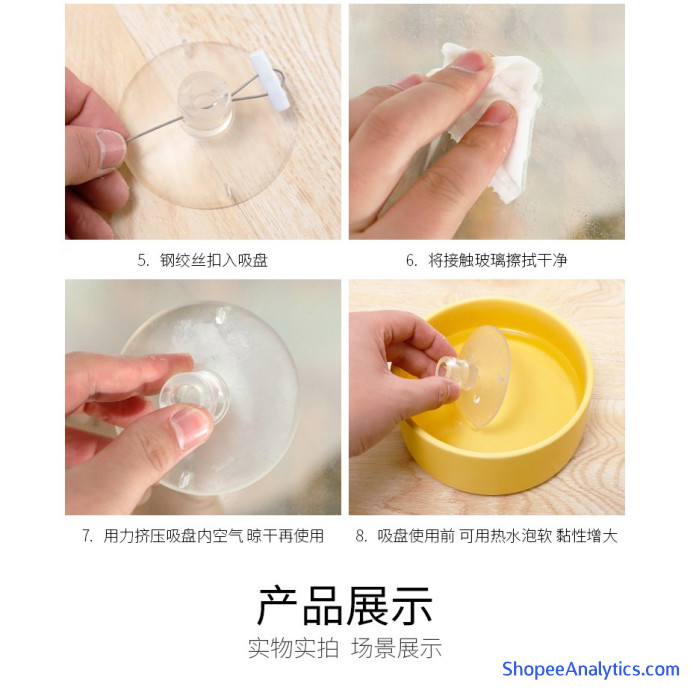 5. 钢绞丝扣入吸盘

6. 将接触玻璃擦拭干净

7. 用力挤压吸盘内空气 晾干再使用

8. 吸盘使用前 可用热水泡软 黏性增大

产品展示

实物实拍 场景展示

ShopeeAnalytics.com