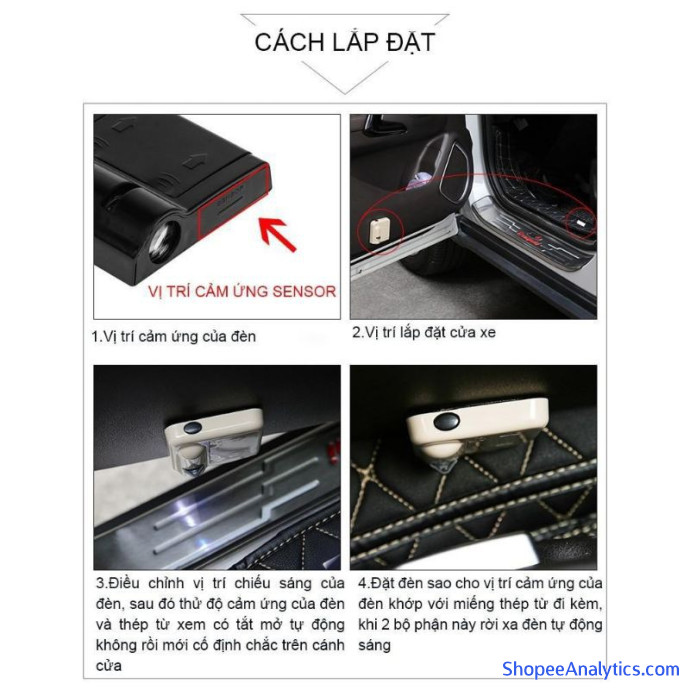 CÁCH LẮP ĐẶT

VỊ TRÍ CẢM ỨNG SENSOR

1.Vị trí cảm ứng của đèn

2.Vị trí lắp đặt cửa xe

3.Điều chỉnh vị trí chiếu sáng của đèn, sau đó thử độ cảm ứng của đèn và thép từ xem có tắt mở tự động không rồi mới cố định chắc trên cánh cửa

4.Đặt đèn sao cho vị trí cảm ứng của đèn khớp với miếng thép từ đi kèm, khi 2 bộ phận này rời xa đèn tự động sáng

ShopeeAnalytics.com