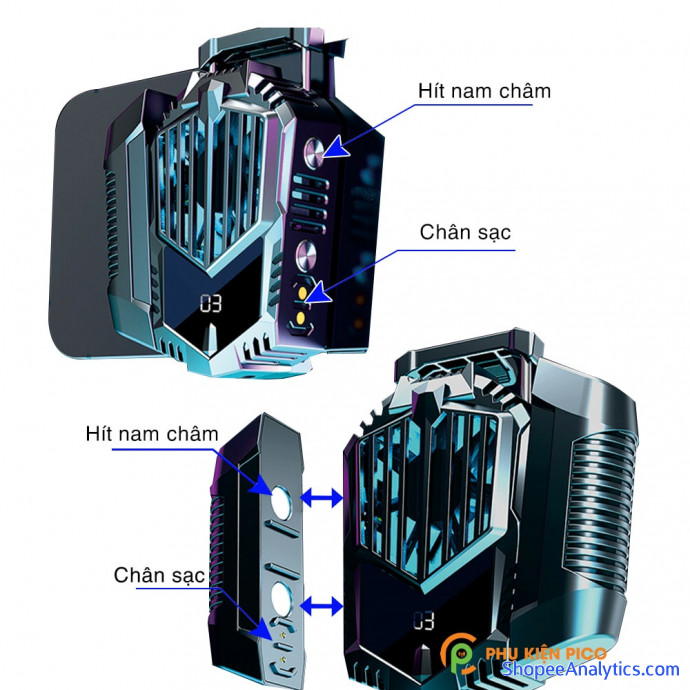 Hít nam châm

Chân sạc

03

Hít nam châm

Chân sạc

03

PHỤ KIỆN PICO

ShopeeAnalytics.com