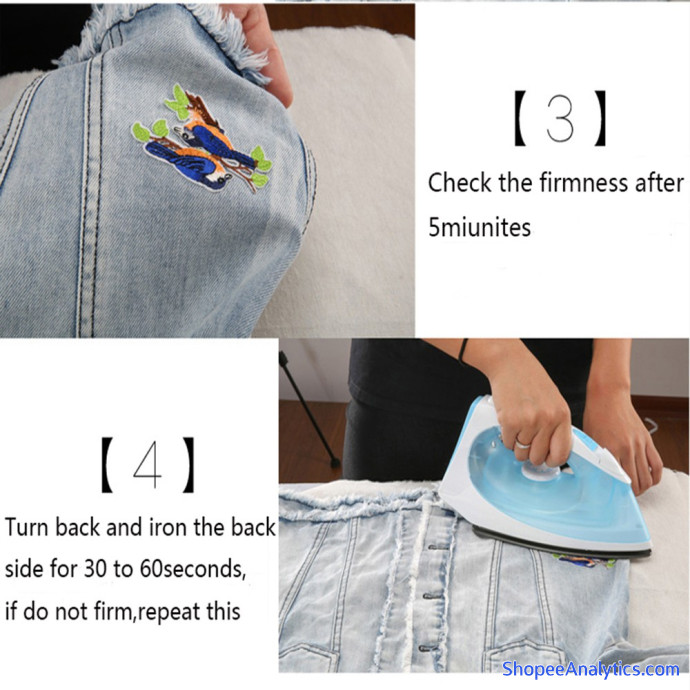 【3】

Check the firmness after 5miunites

【4】

Turn back and iron the back side for 30 to 60seconds, if do not firm,repeat this

ShopeeAnalytics.com